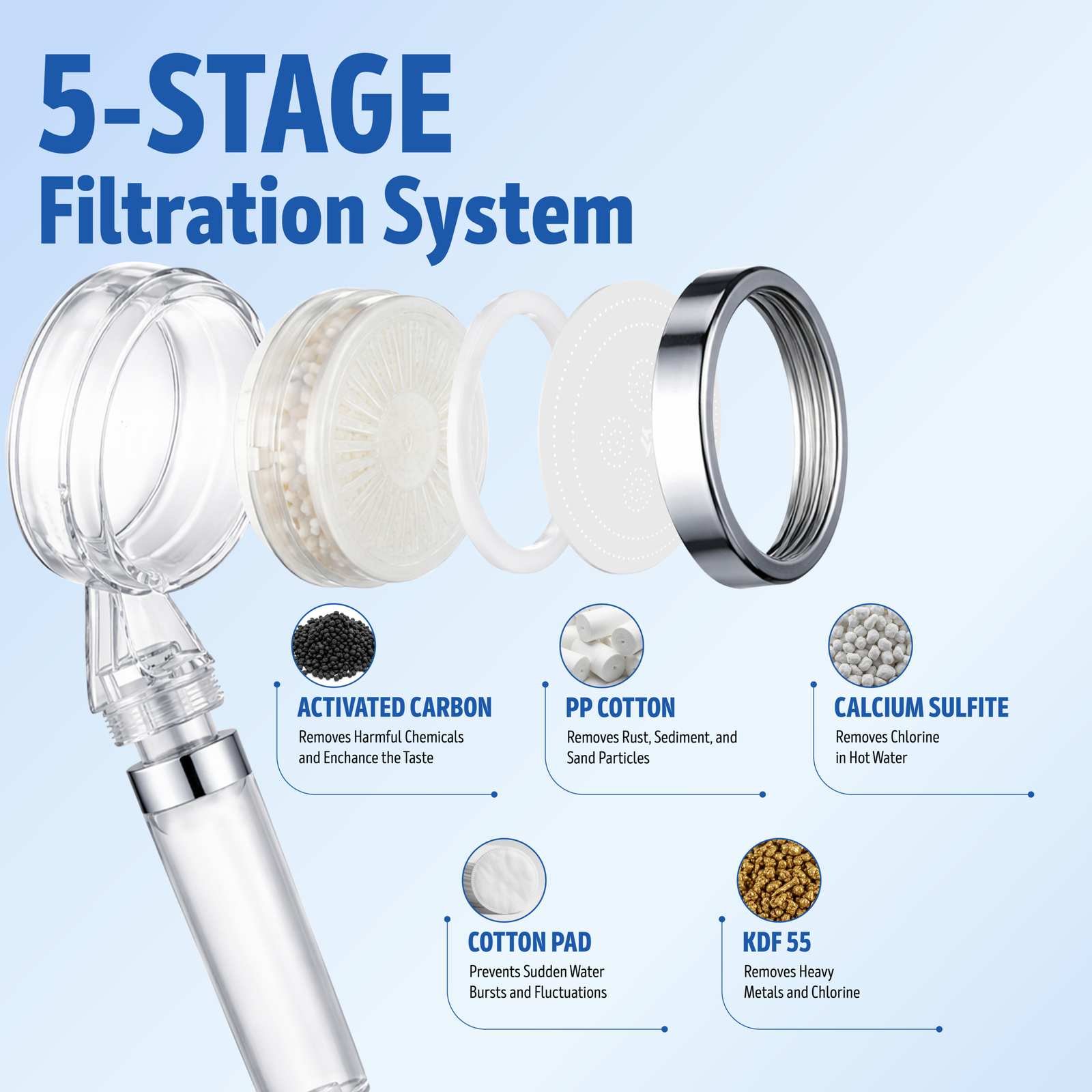 5-STAGE
Filtration System

ACTIVATED CARBON
Removes Harmful Chemicals and Enchance the Taste

PP COTTON
Removes Rust, Sediment, and Sand Particles

CALCIUM SULFITE
Removes Chlorine in Hot Water

COTTON PAD
Prevents Sudden Water Bursts and Fluctuations

KDF 55
Removes Heavy Metals and Chlorine